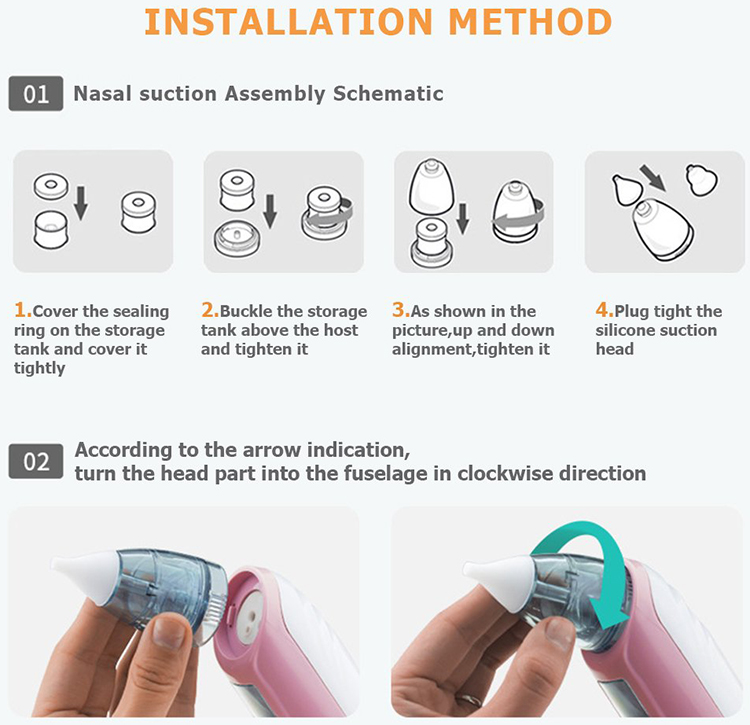 INSTALLATION METHOD

01 Nasal suction Assembly Schematic

1.Cover the sealing ring on the storage tank and cover it tightly

2.Buckle the storage tank above the host and tighten it

3.As shown in the picture,up and down alignment,tighten it

4.Plug tight the silicone suction head

02 According to the arrow indication, turn the head part into the fuselage in clockwise direction