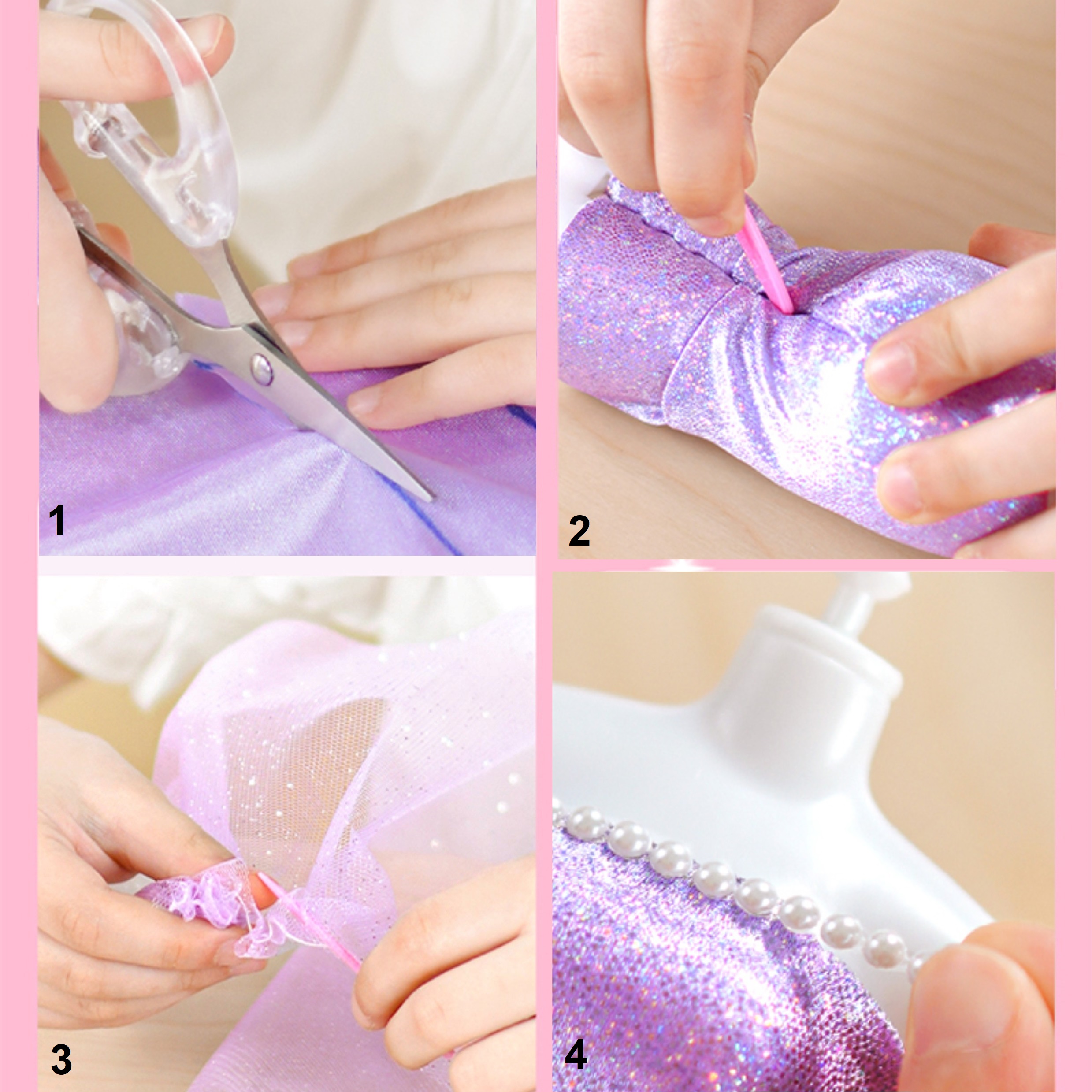 1

2

3

4