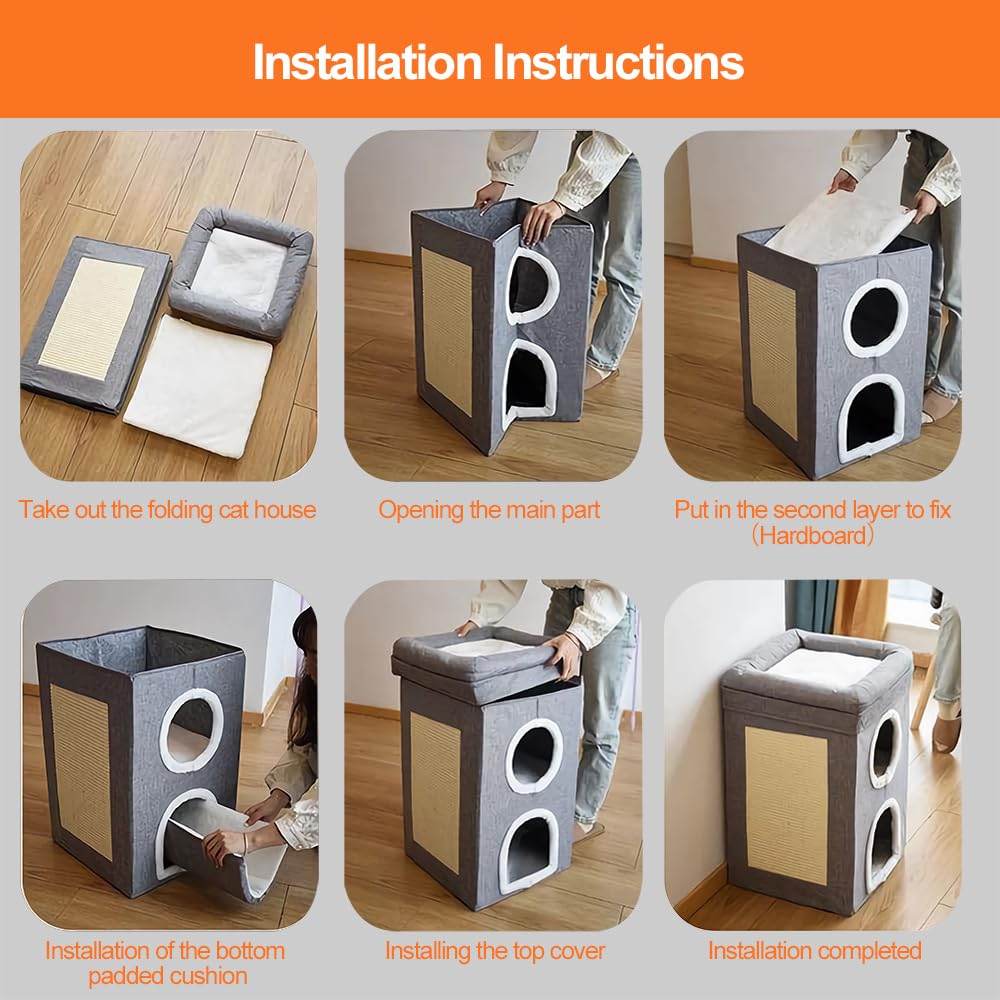 Installation Instructions

Take out the folding cat house

Opening the main part

Put in the second layer to fix （Hardboard）

Installation of the bottom padded cushion

Installing the top cover

Installation completed