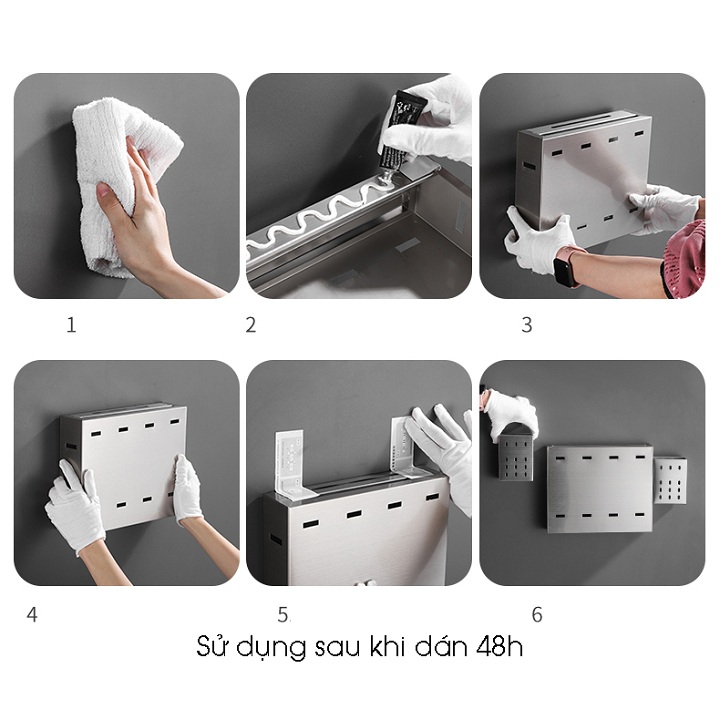 1

2

3

4

5.

6

Sử dụng sau khi dán 48h