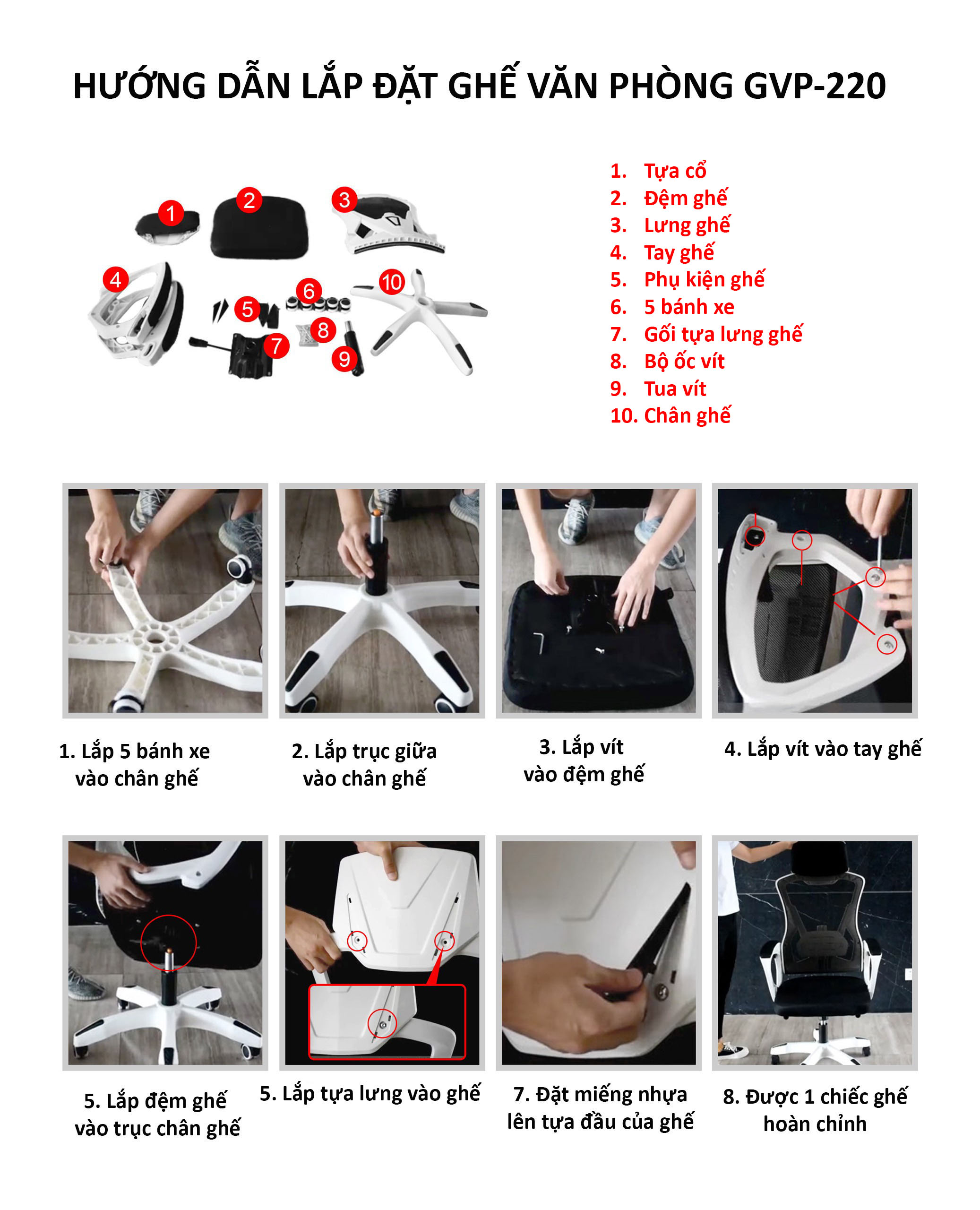 HƯỚNG DẪN LẮP ĐẶT GHẾ VĂN PHÒNG GVP-220

1 2 3 4 5 6 7 8 9 10

1. Tựa cổ
2. Đệm ghế
3. Lưng ghế
4. Tay ghế
5. Phụ kiện ghế
6. 5 bánh xe
7. Gối tựa lưng ghế
8. Bộ ốc vít
9. Tua vít
10. Chân ghế

1. Lắp 5 bánh xe vào chân ghế

2. Lắp trục giữa vào chân ghế

3. Lắp vít vào đệm ghế

4. Lắp vít vào tay ghế

5. Lắp đệm ghế vào trục chân ghế

5. Lắp tựa lưng vào ghế

7. Đặt miếng nhựa lên tựa đầu của ghế

8. Được 1 chiếc ghế hoàn chỉnh