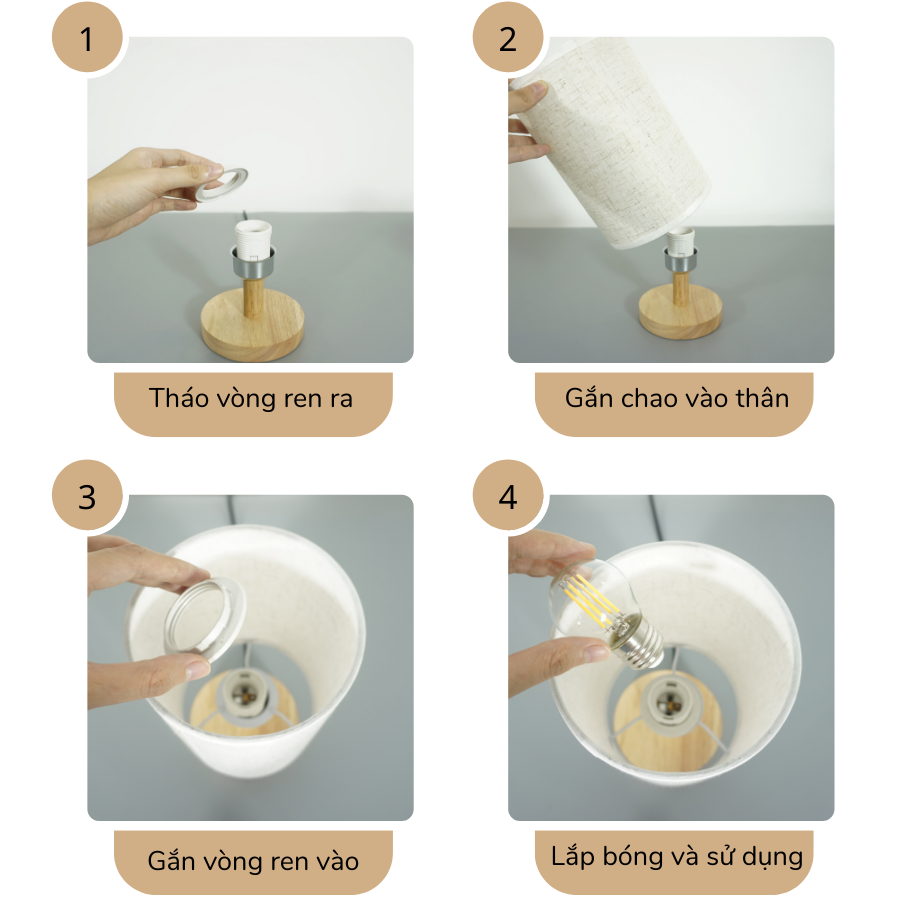 1

Tháo vòng ren ra

2

Gắn chao vào thân

3

Gắn vòng ren vào

4

Lắp bóng và sử dụng