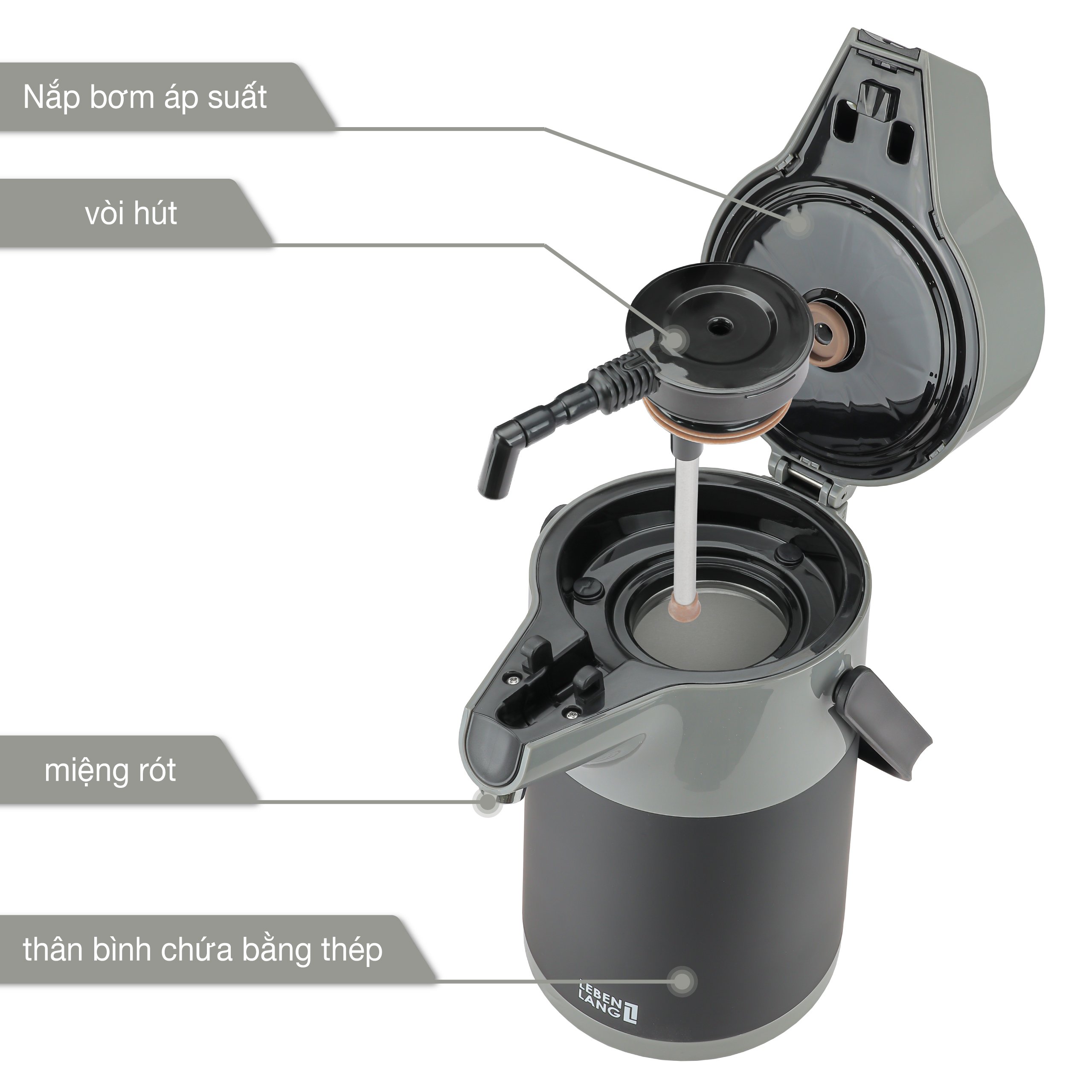 Nắp bơm áp suất

vòi hút

miệng rót

thân bình chứa bằng thép

LEBEN LANG L