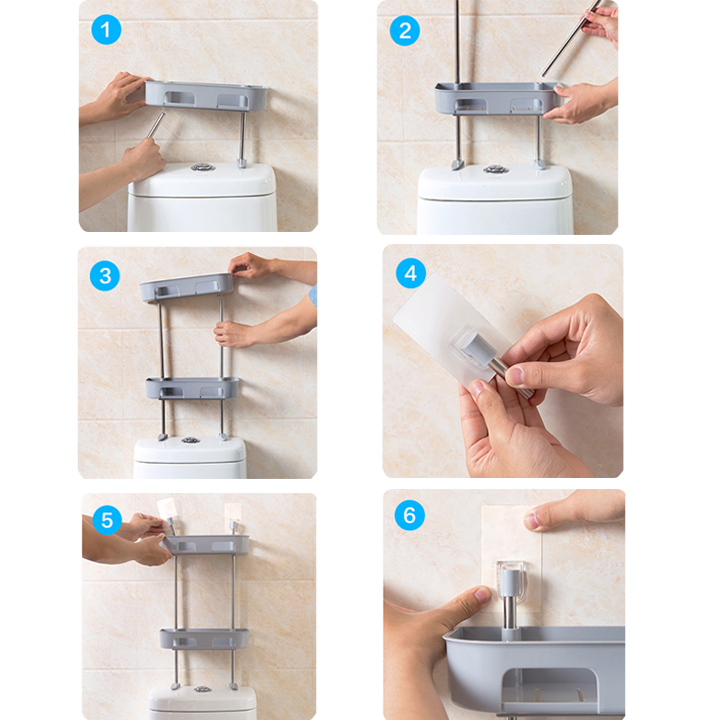 1

2

3

4

5

6