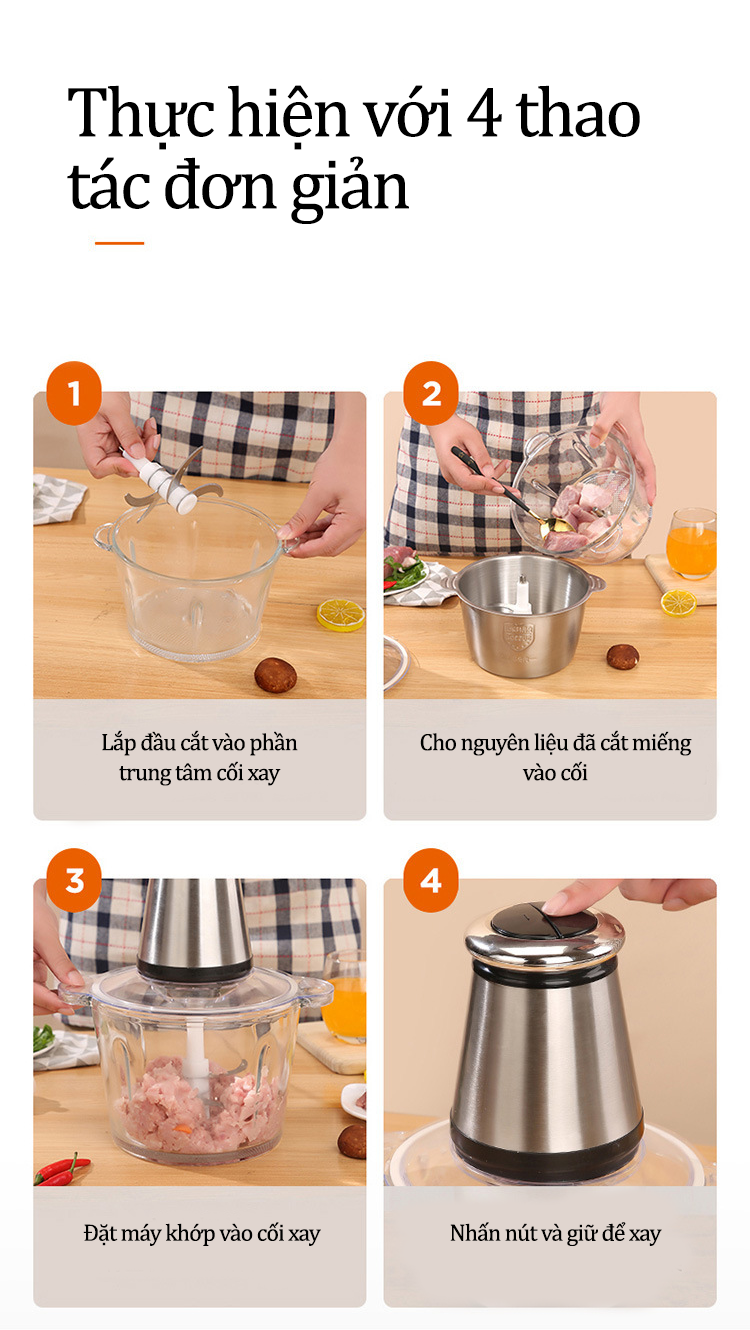 Thực hiện với 4 thao tác đơn giản

1

Lắp đầu cắt vào phần trung tâm cối xay

2

Cho nguyên liệu đã cắt miếng vào cối

3

Đặt máy khớp vào cối xay

4

Nhấn nút và giữ để xay