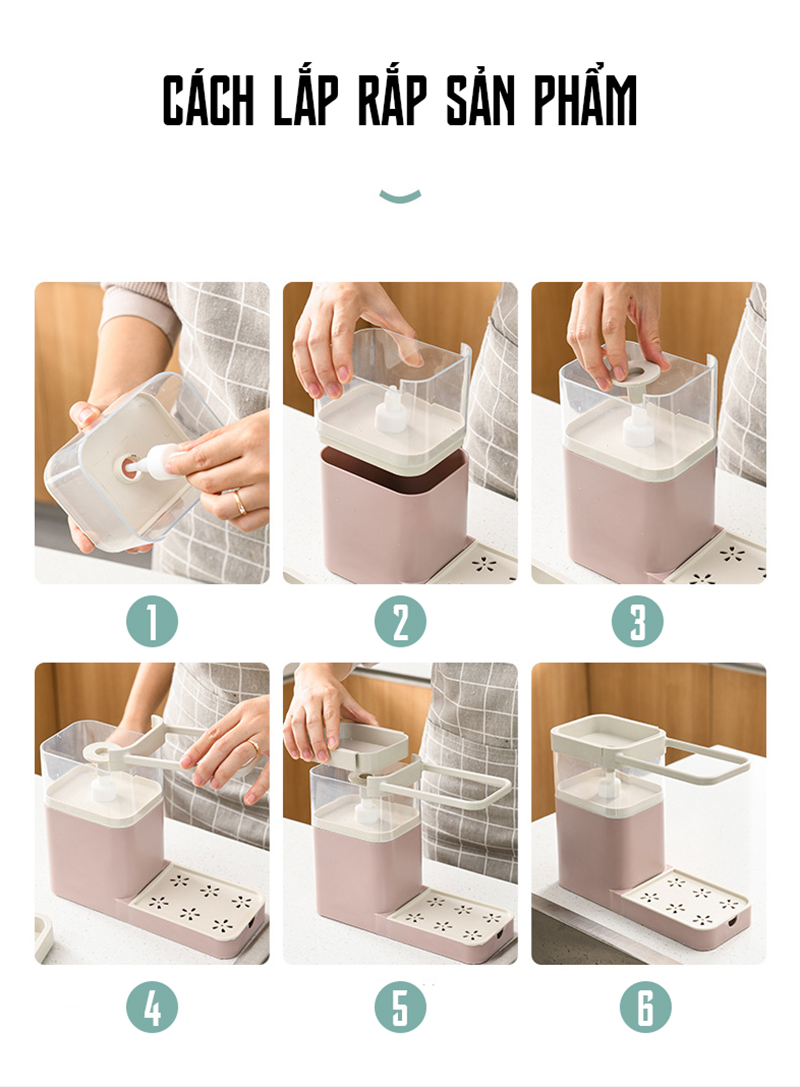 CÁCH LẮP RẮP SẢN PHẨM

1

2

3

4

5

6