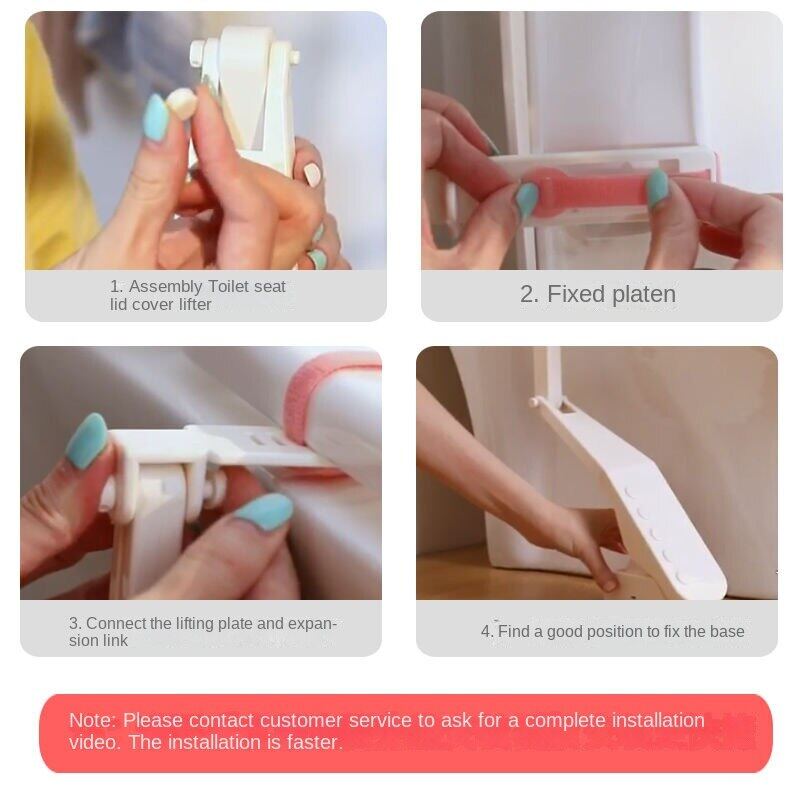 1. Assembly Toilet seat lid cover lifter

2. Fixed platen

3. Connect the lifting plate and expansion link

4. Find a good position to fix the base

Note: Please contact customer service to ask for a complete installation video. The installation is faster.