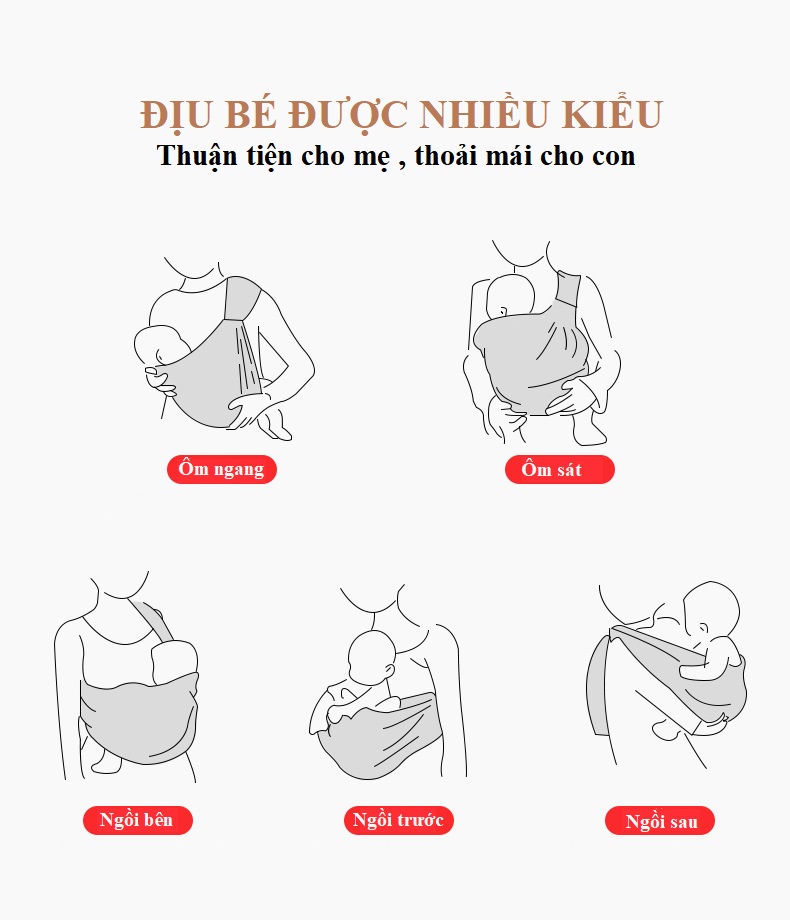 ĐỊU BÉ ĐƯỢC NHIỀU KIỂU
Thuận tiện cho mẹ , thoải mái cho con

Ôm ngang

Ôm sát

Ngồi bên

Ngồi trước

Ngồi sau