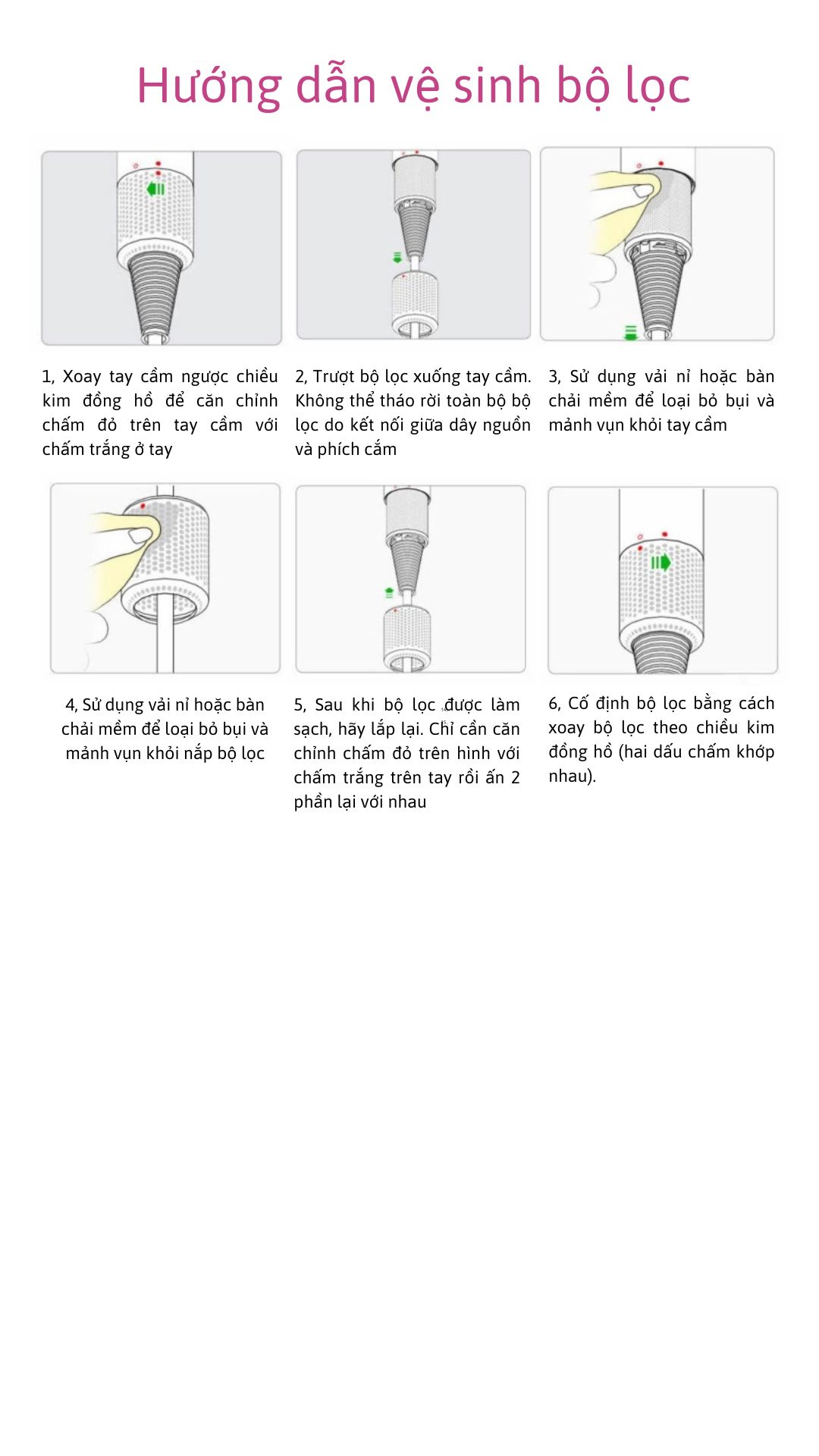 Hướng dẫn vệ sinh bộ lọc

1, Xoay tay cầm ngược chiều kim đồng hồ để căn chỉnh chấm đỏ trên tay cầm với chấm trắng ở tay

2, Trượt bộ lọc xuống tay cầm. Không thể tháo rời toàn bộ bộ lọc do kết nối giữa dây nguồn và phích cắm

3, Sử dụng vải nỉ hoặc bàn chải mềm để loại bỏ bụi và mảnh vụn khỏi tay cầm

4, Sử dụng vải nỉ hoặc bàn chải mềm để loại bỏ bụi và mảnh vụn khỏi nắp bộ lọc

5, Sau khi bộ lọc được làm sạch, hãy lắp lại. Chỉ cần căn chỉnh chấm đỏ trên hình với chấm trắng trên tay rồi ấn 2 phần lại với nhau

6, Cố định bộ lọc bằng cách xoay bộ lọc theo chiều kim đồng hồ (hai dấu chấm khớp nhau).