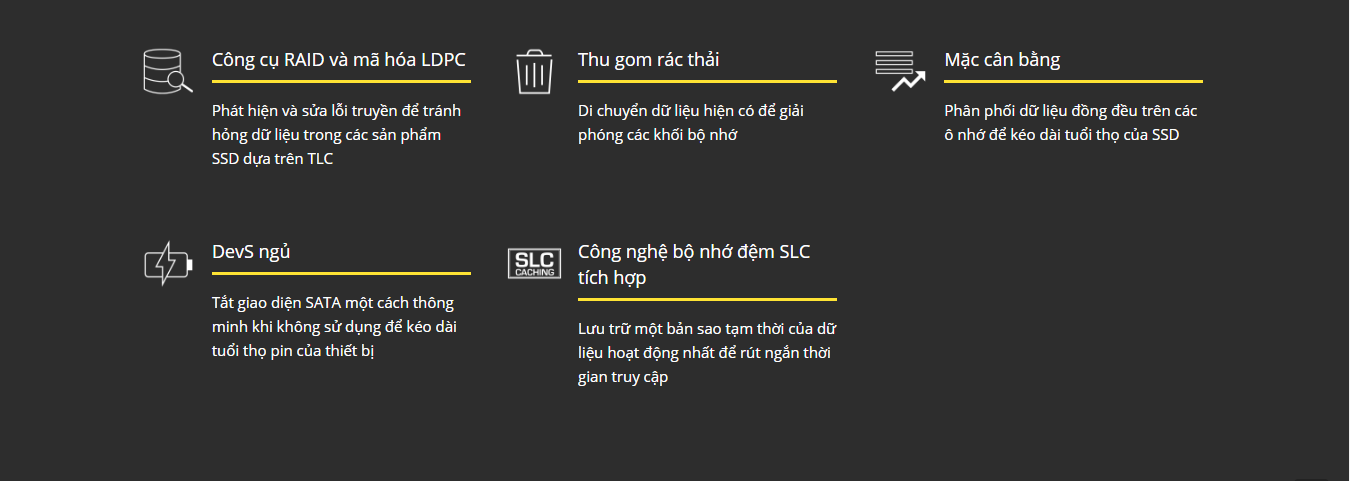 Công cụ RAID và mã hóa LDPC

Phát hiện và sửa lỗi truyền để tránh hỏng dữ liệu trong các sản phẩm SSD dựa trên TLC

Thu gom rác thải

Di chuyển dữ liệu hiện có để giải phóng các khối bộ nhớ

Mặc cân bằng

Phân phối dữ liệu đồng đều trên các ô nhớ để kéo dài tuổi thọ của SSD

DevS ngủ

Tắt giao diện SATA một cách thông minh khi không sử dụng để kéo dài tuổi thọ pin của thiết bị

SLC
CACHING

Công nghệ bộ nhớ đệm SLC tích hợp

Lưu trữ một bản sao tạm thời của dữ liệu hoạt động nhất để rút ngắn thời gian truy cập