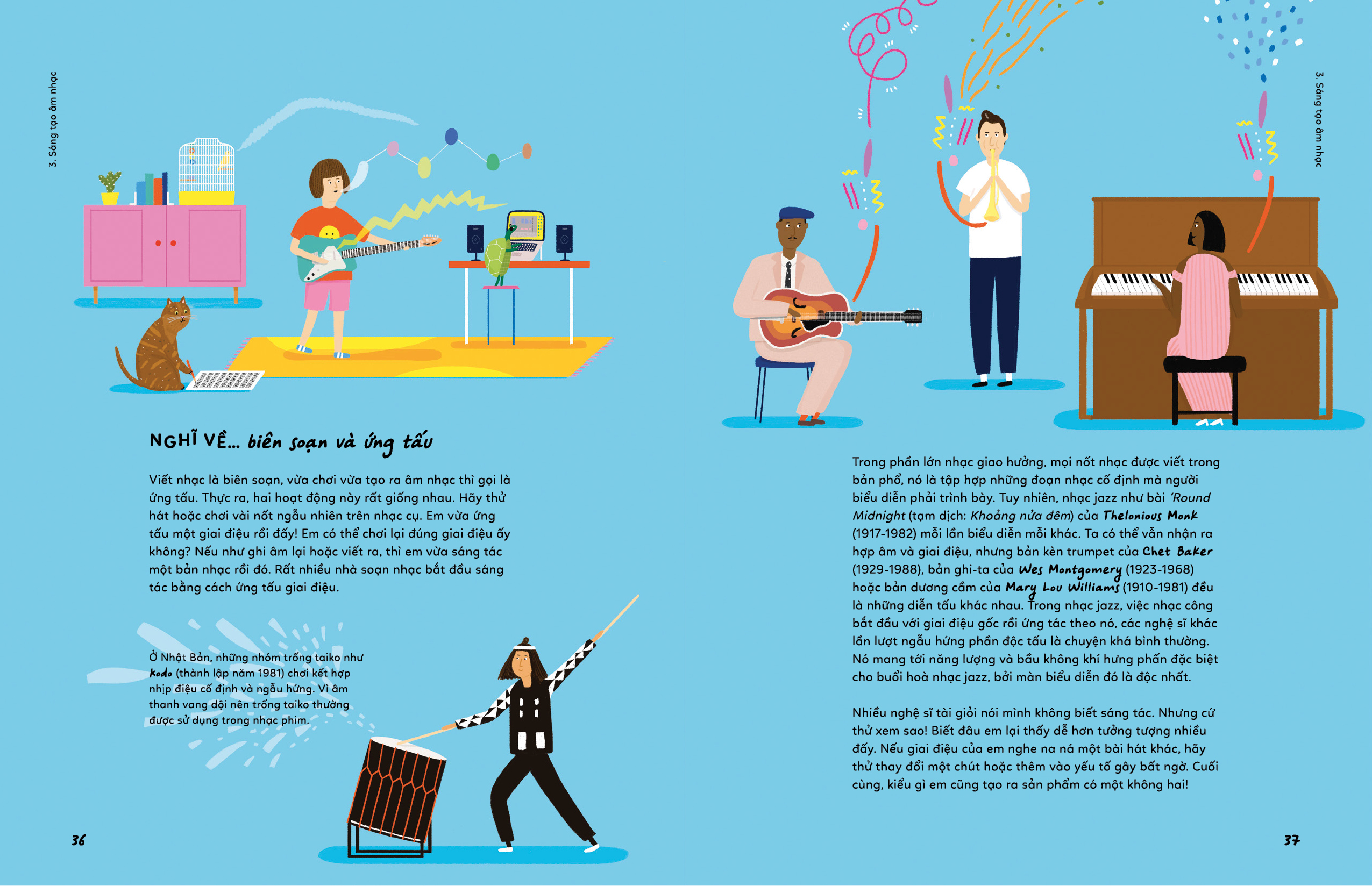 3. Sáng tạo âm nhạc

NGHĨ VỀ... biên soạn và ứng tấu

Viết nhạc là biên soạn, vừa chơi vừa tạo ra âm nhạc thì gọi là ứng tấu. Thực ra, hai hoạt động này rất giống nhau. Hãy thử hát hoặc chơi vài nốt ngẫu nhiên trên nhạc cụ. Em vừa ứng tấu một giai điệu rồi đấy! Em có thể chơi lại đúng giai điệu ấy không? Nếu như ghi âm lại hoặc viết ra, thì em vừa sáng tác một bản nhạc rồi đó. Rất nhiều nhà soạn nhạc bắt đầu sáng tác bằng cách ứng tấu giai điệu.

Ở Nhật Bản, những nhóm trống taiko như Kodo (thành lập năm 1981) chơi kết hợp nhịp điệu cố định và ngẫu hứng. Vì âm thanh vang dội nên trống taiko thường được sử dụng trong nhạc phim.

36

3. Sáng tạo âm nhạc

Trong phần lớn nhạc giao hưởng, mọi nốt nhạc được viết trong bản phổ, nó là tập hợp những đoạn nhạc cố định mà người biểu diễn phải trình bày. Tuy nhiên, nhạc jazz như bài 'Round Midnight (tạm dịch: Khoảng nửa đêm) của Thelonious Monk (1917-1982) mỗi lần biểu diễn mỗi khác. Ta có thể vẫn nhận ra hợp âm và giai điệu, nhưng bản kèn trumpet của Chet Baker (1929-1988), bản ghi-ta của Wes Montgomery (1923-1968) hoặc bản dương cầm của Mary Lou Williams (1910-1981) đều là những diễn tấu khác nhau. Trong nhạc jazz, việc nhạc công bắt đầu với giai điệu gốc rồi ứng tác theo nó, các nghệ sĩ khác lần lượt ngẫu hứng phần độc tấu là chuyện khá bình thường. Nó mang tới năng lượng và bầu không khí hưng phấn đặc biệt cho buổi hoà nhạc jazz, bởi màn biểu diễn đó là độc nhất.

Nhiều nghệ sĩ tài giỏi nói mình không biết sáng tác. Nhưng cứ thử xem sao! Biết đâu em lại thấy dễ hơn tưởng tượng nhiều đấy. Nếu giai điệu của em nghe na ná một bài hát khác, hãy thử thay đổi một chút hoặc thêm vào yếu tố gây bất ngờ. Cuối cùng, kiểu gì em cũng tạo ra sản phẩm có một không hai!

37